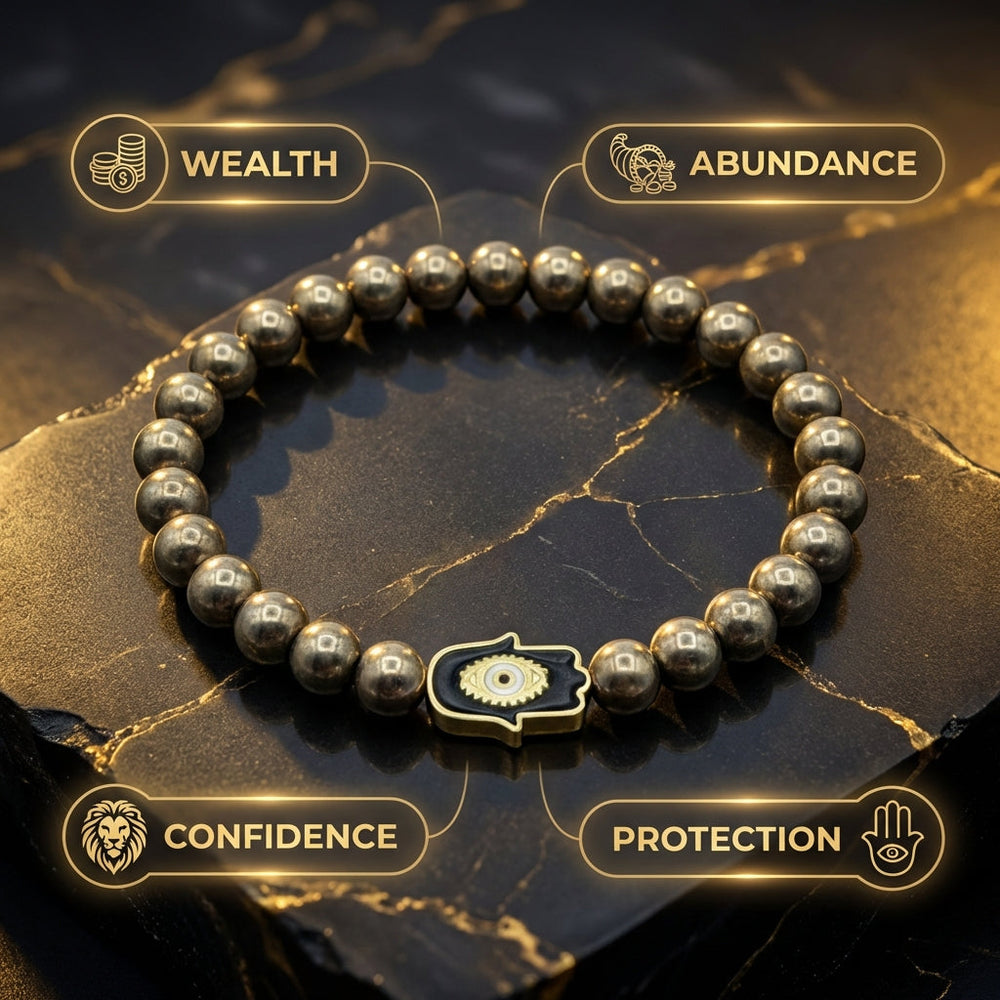 WEALTH

ABUNDANCE

CONFIDENCE

PROTECTION