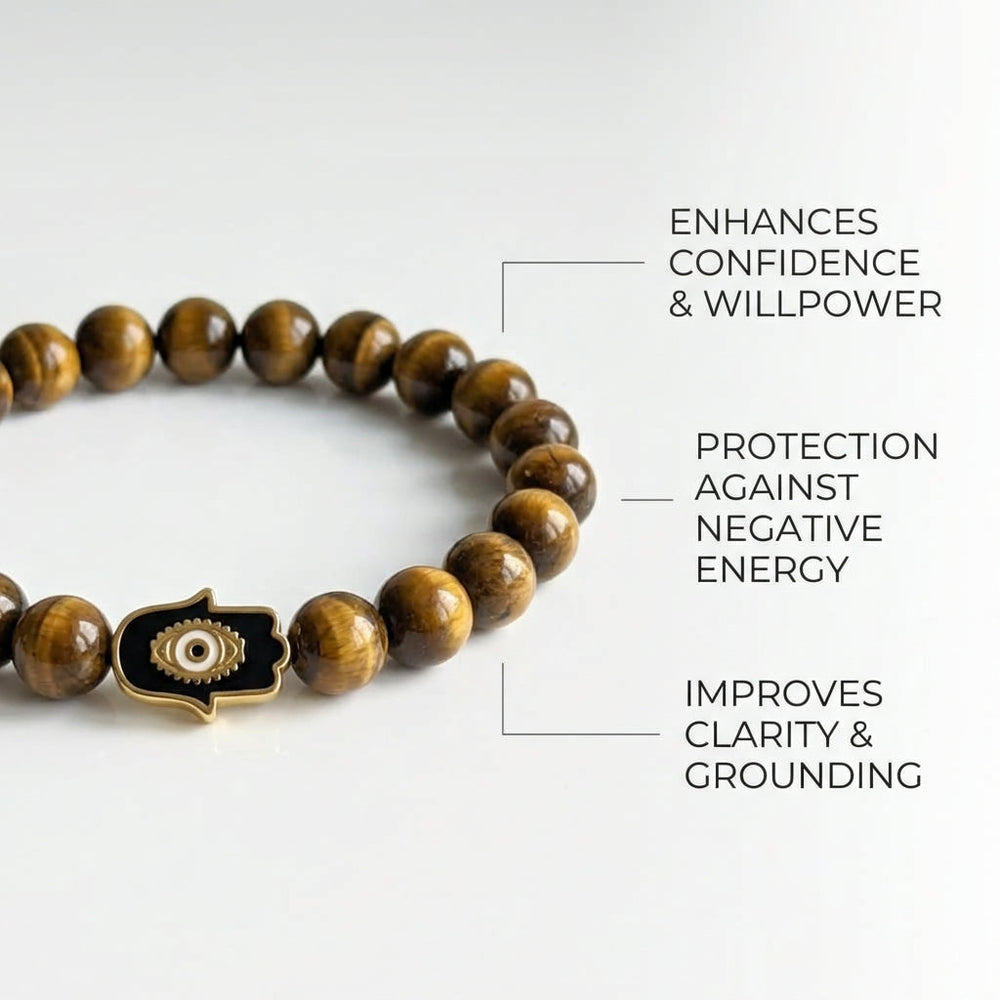 ENHANCES CONFIDENCE & WILLPOWER

PROTECTION AGAINST NEGATIVE ENERGY

IMPROVES CLARITY & GROUNDING